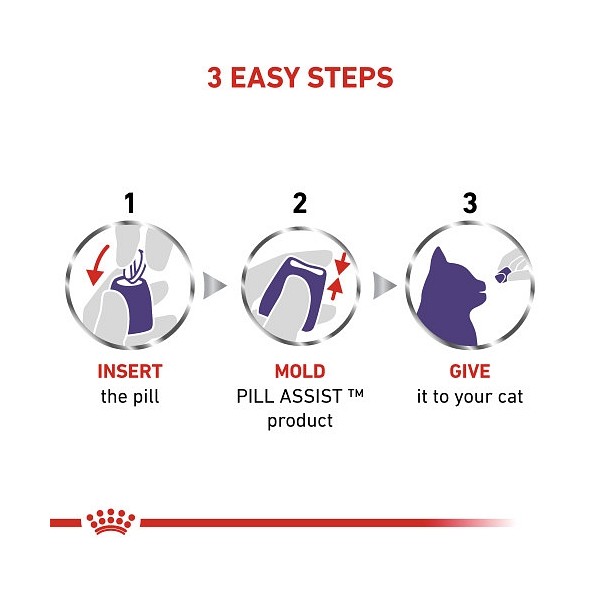 3 EASY STEPS

1

INSERT
the pill

2

MOLD
PILL ASSIST ™
product

3

GIVE
it to your cat