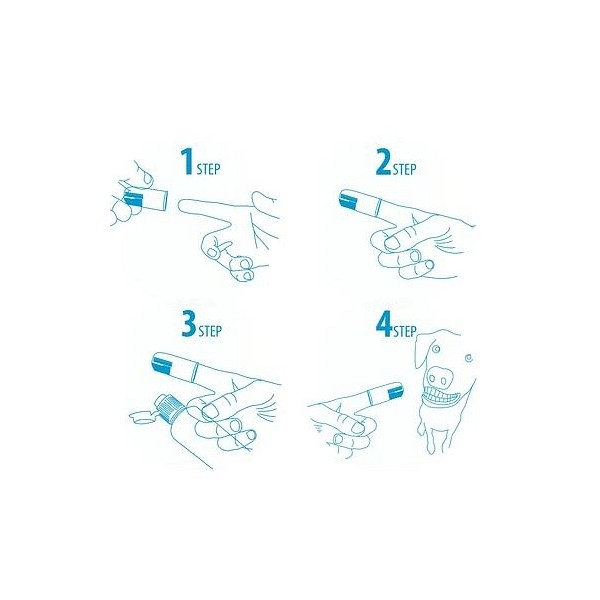 1 STEP

2 STEP

3 STEP

4 STEP